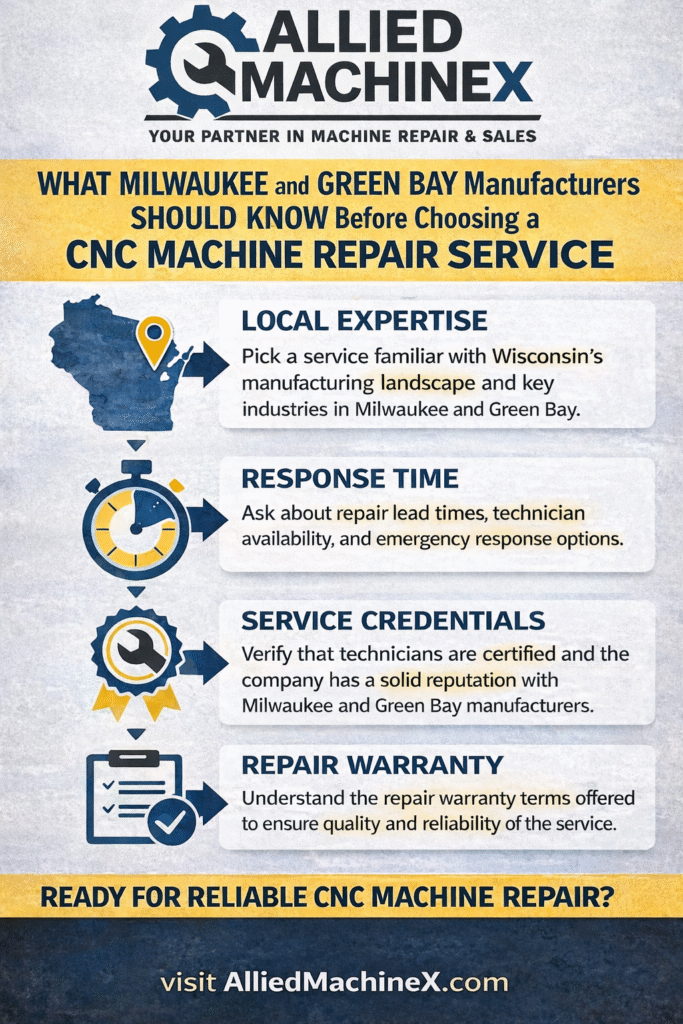 ALLIED MACHINEX

YOUR PARTNER IN MACHINE REPAIR & SALES

WHAT MILWAUKEE and GREEN BAY Manufacturers SHOULD KNOW Before Choosing a CNC MACHINE REPAIR SERVICE

LOCAL EXPERTISE

Pick a service familiar with Wisconsin's manufacturing landscape and key industries in Milwaukee and Green Bay.

RESPONSE TIME

Ask about repair lead times, technician availability, and emergency response options.

SERVICE CREDENTIALS

Verify that technicians are certified and the company has a solid reputation with Milwaukee and Green Bay manufacturers.

REPAIR WARRANTY

Understand the repair warranty terms offered to ensure quality and reliability of the service.

READY FOR RELIABLE CNC MACHINE REPAIR?

visit AlliedMachineX.com